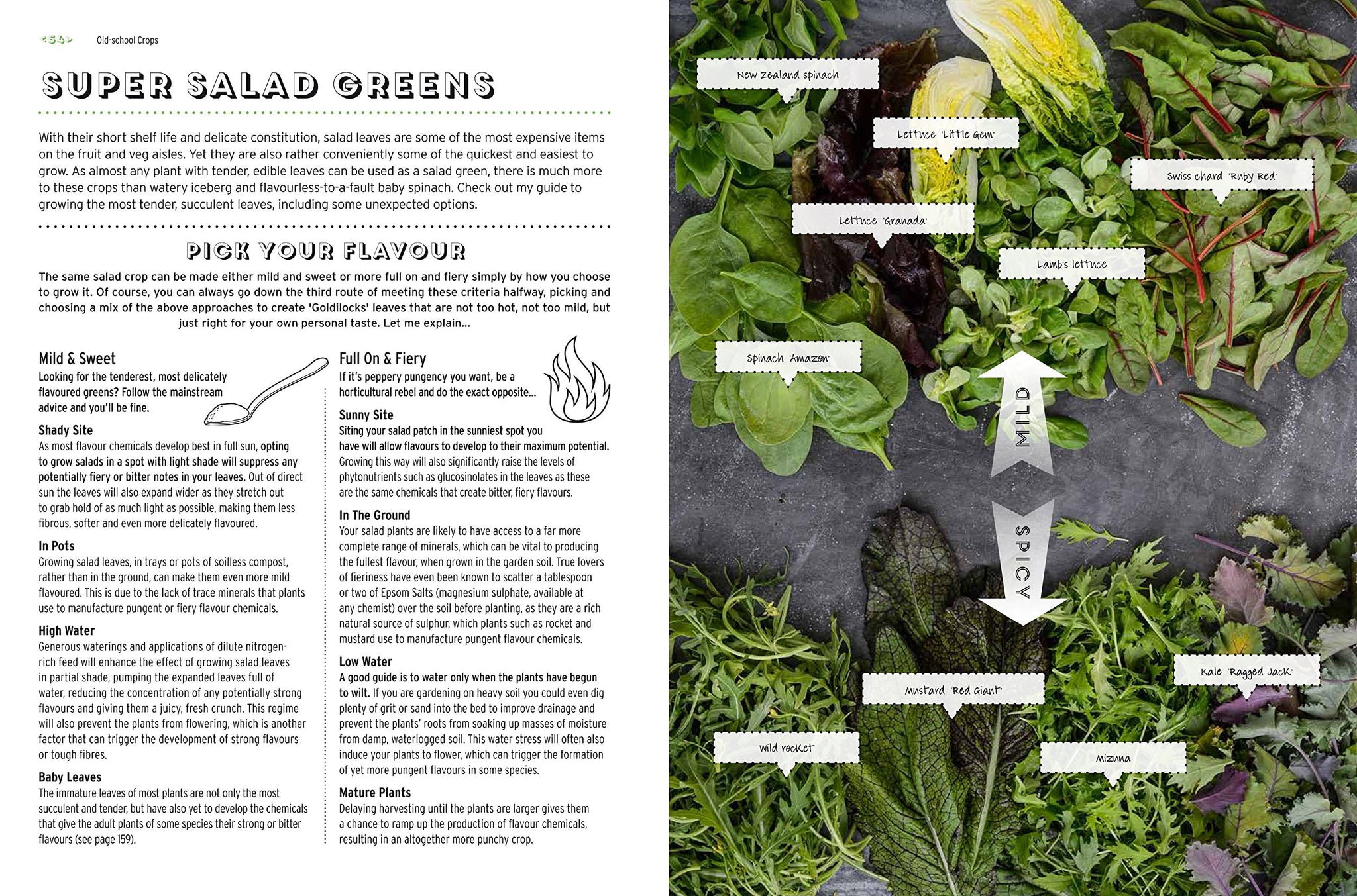 154 Old-school Crops

SUPER SALAD GREENS

With their short shelf life and delicate constitution, salad leaves are some of the most expensive items on the fruit and veg aisles. Yet they are also rather conveniently some of the quickest and easiest to grow. As almost any plant with tender, edible leaves can be used as a salad green, there is much more to these crops than watery iceberg and flavourless-to-a-fault baby spinach. Check out my guide to growing the most tender, succulent leaves, including some unexpected options.

PICK YOUR FLAVOUR

The same salad crop can be made either mild and sweet or more full on and fiery simply by how you choose to grow it. Of course, you can always go down the third route of meeting these criteria halfway, picking and choosing a mix of the above approaches to create 'Goldilocks' leaves that are not too hot, not too mild, but just right for your own personal taste. Let me explain...

Mild & Sweet
Looking for the tenderest, most delicately flavoured greens? Follow the mainstream advice and you'll be fine.

Shady Site
As most flavour chemicals develop best in full sun, opting to grow salads in a spot with light shade will suppress any potentially fiery or bitter notes in your leaves. Out of direct sun the leaves will also expand wider as they stretch out to grab hold of as much light as possible, making them less fibrous, softer and even more delicately flavoured.

In Pots
Growing salad leaves, in trays or pots of soilless compost, rather than in the ground, can make them even more mild flavoured. This is due to the lack of trace minerals that plants use to manufacture pungent or fiery flavour chemicals.

High Water
Generous waterings and applications of dilute nitrogen-rich feed will enhance the effect of growing salad leaves in partial shade, pumping the expanded leaves full of water, reducing the concentration of any potentially strong flavours and giving them a juicy, fresh crunch. This regime will also prevent the plants from flowering, which is another factor that can trigger the development of strong flavours or tough fibres.

Baby Leaves
The immature leaves of most plants are not only the most succulent and tender, but have also yet to develop the chemicals that give the adult plants of some species their strong or bitter flavours (see page 159).

Full On & Fiery
If it's peppery pungency you want, be a horticultural rebel and do the exact opposite...

Sunny Site
Siting your salad patch in the sunniest spot you have will allow flavours to develop to their maximum potential. Growing this way will also significantly raise the levels of phytonutrients such as glucosinolates in the leaves as these are the same chemicals that create bitter, fiery flavours.

In The Ground
Your salad plants are likely to have access to a far more complete range of minerals, which can be vital to producing the fullest flavour, when grown in the garden soil. True lovers of fieriness have even been known to scatter a tablespoon or two of Epsom Salts (magnesium sulphate, available at any chemist) over the soil before planting, as they are a rich natural source of sulphur, which plants such as rocket and mustard use to manufacture pungent flavour chemicals.

Low Water
A good guide is to water only when the plants have begun to wilt. If you are gardening on heavy soil you could even dig plenty of grit or sand into the bed to improve drainage and prevent the plants' roots from soaking up masses of moisture from damp, waterlogged soil. This water stress will often also induce your plants to flower, which can trigger the formation of yet more pungent flavours in some species.

Mature Plants
Delaying harvesting until the plants are larger gives them a chance to ramp up the production of flavour chemicals, resulting in an altogether more punchy crop.

New Zealand spinach
Lettuce 'Little Gem'
Swiss chard 'Ruby Red'
Lettuce 'Granada'
Lamb's lettuce
Spinach 'Amazon'
MILD
SPICY
Kale 'Ragged Jack'
Mustard 'Red Giant'
Wild rocket
Mizuna